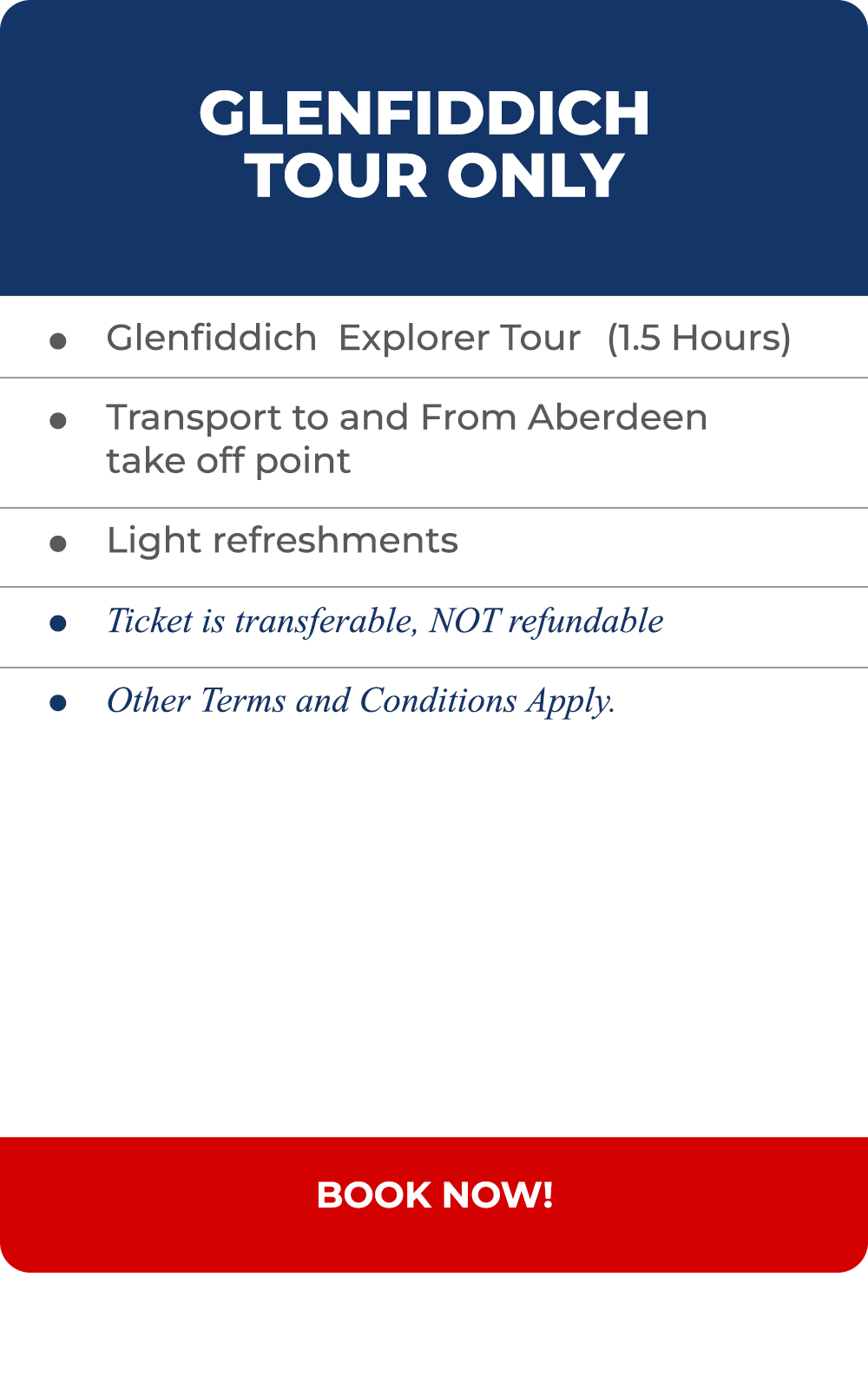 GLENFIDDICH
TOUR ONLY

• Glenfiddich Explorer Tour (1.5 Hours)

• Transport to and From Aberdeen take off point

• Light refreshments

• Ticket is transferable, NOT refundable

• Other Terms and Conditions Apply.

BOOK NOW!